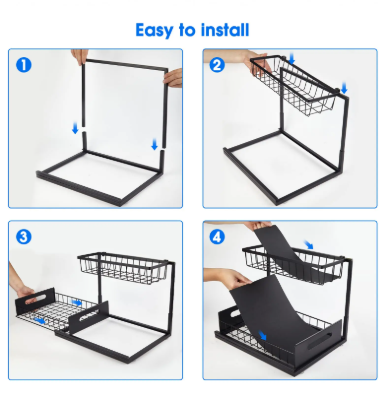 Easy to install

1

2

3

4